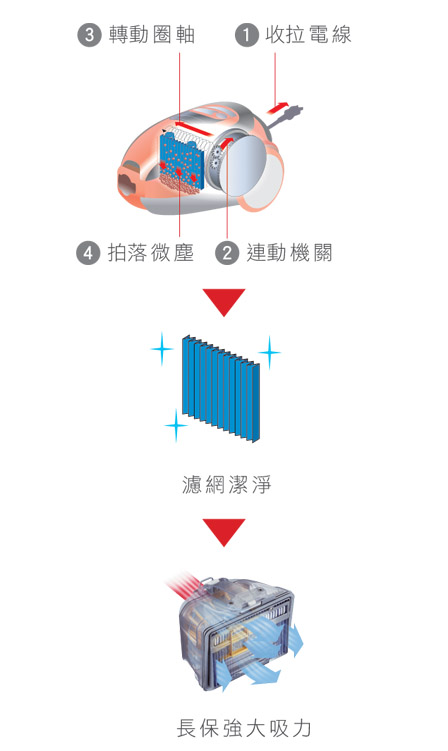 3 轉動圈軸

1 收拉電線

4 拍落微塵

2 連動機關

濾網潔淨

長保強大吸力